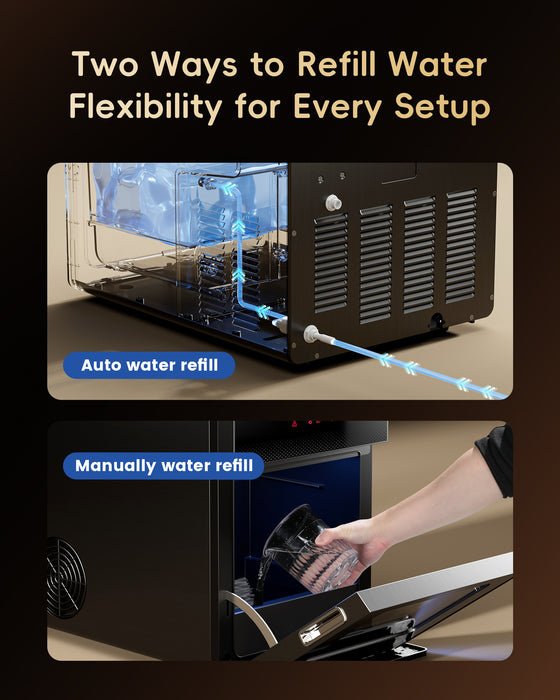 Two Ways to Refill Water
Flexibility for Every Setup

Auto water refill

Manually water refill